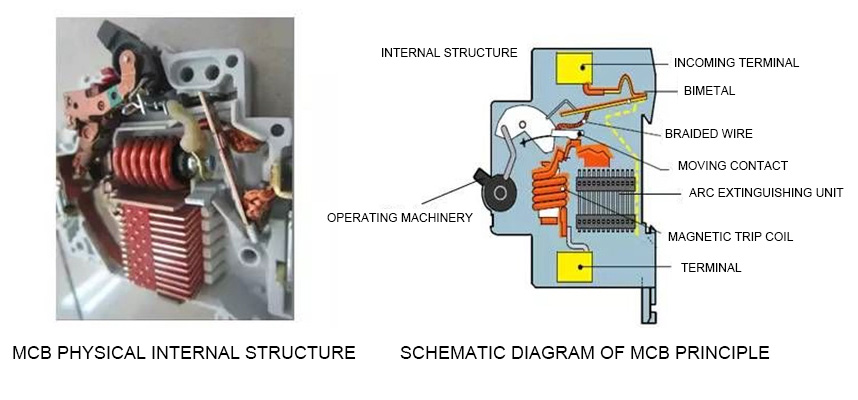 INTERNAL STRUCTURE

INCOMING TERMINAL

BIMETAL

BRAIDED WIRE

MOVING CONTACT

ARC EXTINGUISHING UNIT

OPERATING MACHINERY

MAGNETIC TRIP COIL

TERMINAL

MCB PHYSICAL INTERNAL STRUCTURE

SCHEMATIC DIAGRAM OF MCB PRINCIPLE